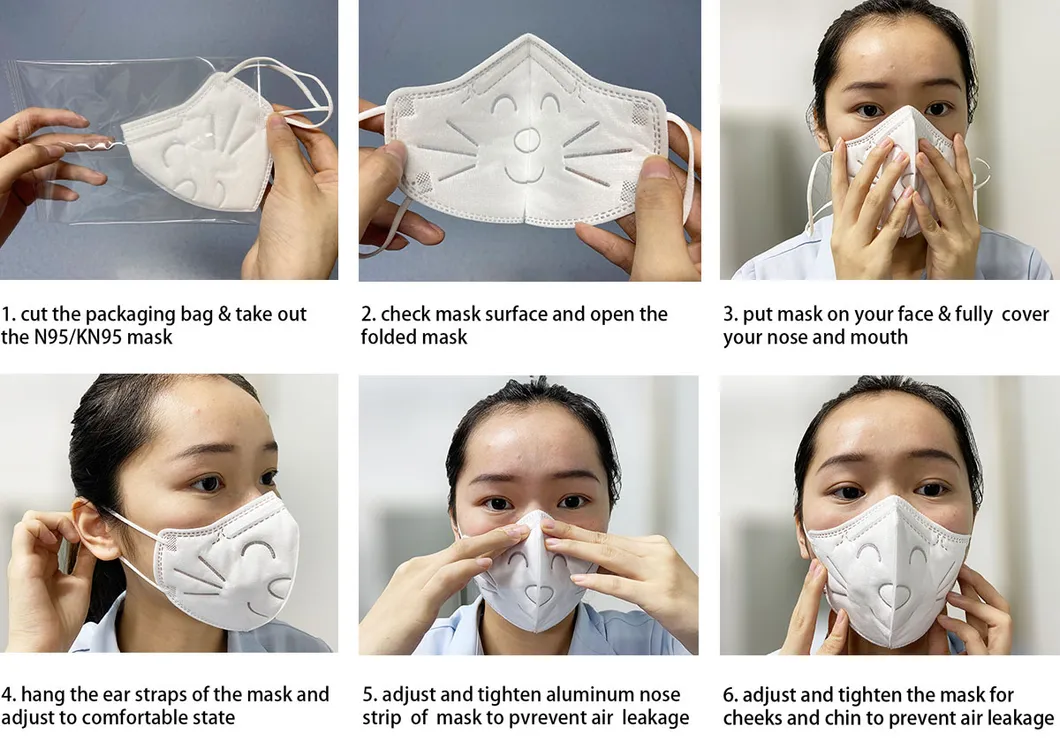 1. cut the packaging bag & take out the N95/KN95 mask

2. check mask surface and open the folded mask

3. put mask on your face & fully cover your nose and mouth

4. hang the ear straps of the mask and adjust to comfortable state

5. adjust and tighten aluminum nose strip of mask to pvrevent air leakage

6. adjust and tighten the mask for cheeks and chin to prevent air leakage