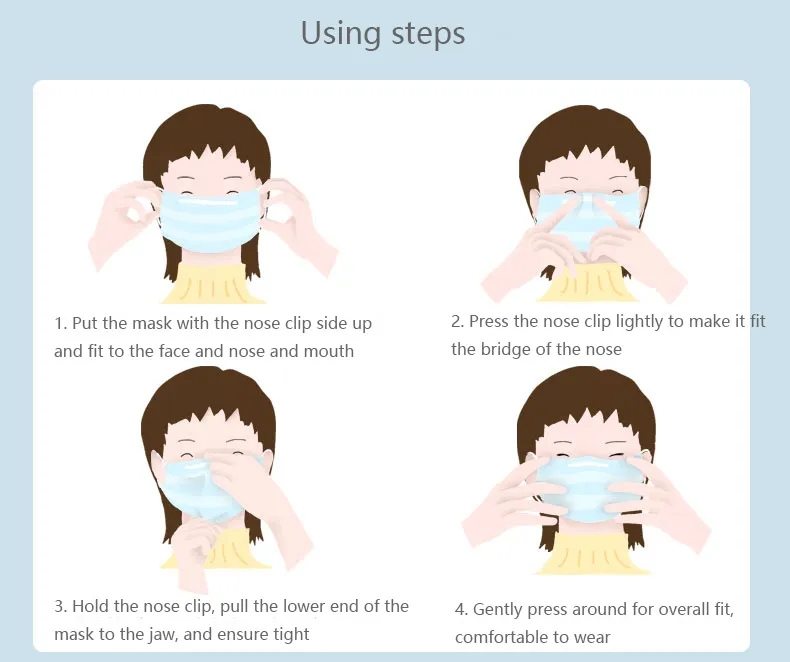 Using steps

1. Put the mask with the nose clip side up and fit to the face and nose and mouth

2. Press the nose clip lightly to make it fit the bridge of the nose

3. Hold the nose clip, pull the lower end of the mask to the jaw, and ensure tight

4. Gently press around for overall fit, comfortable to wear